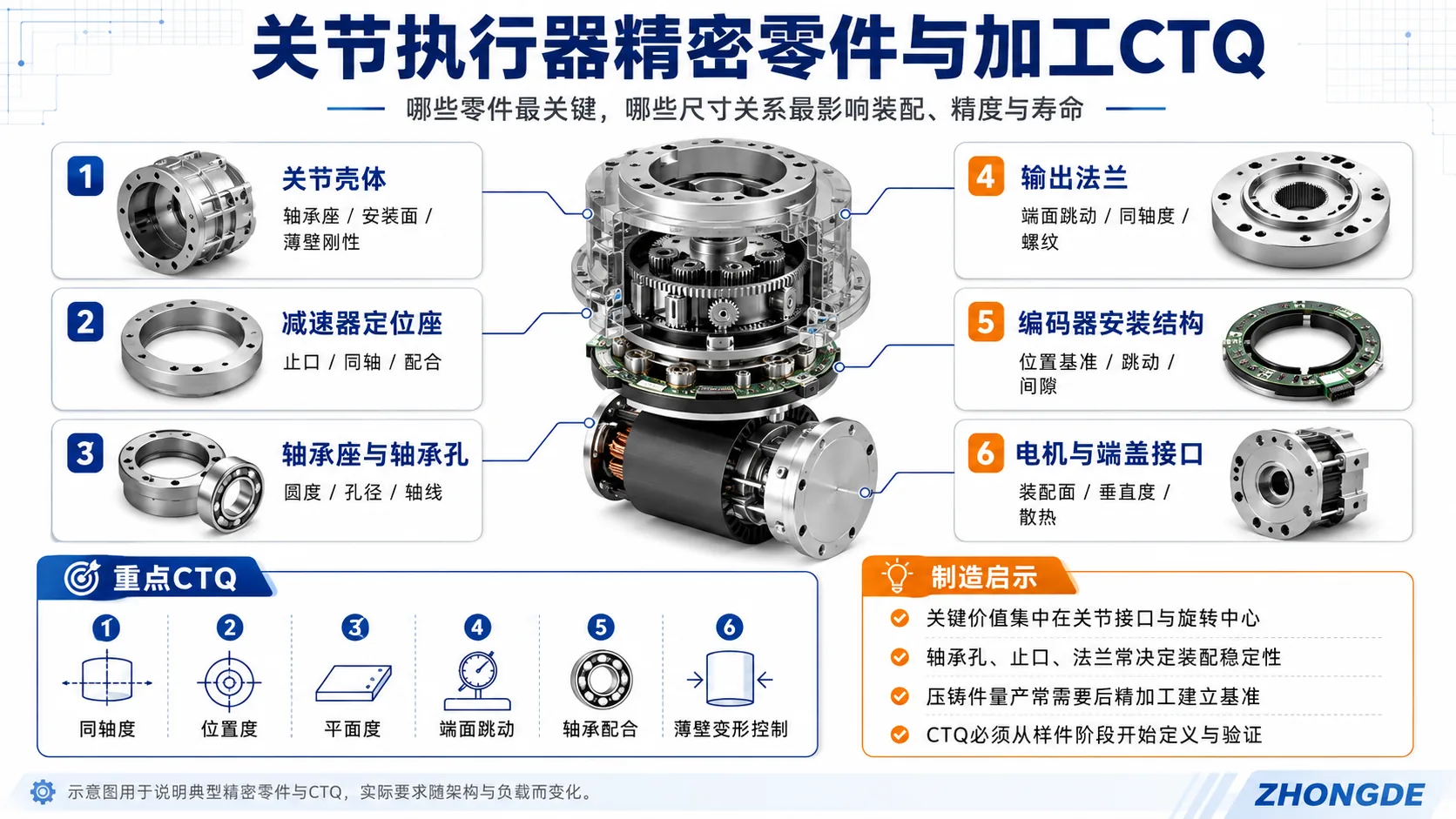 关节执行器精密零件与加工CTQ

哪些零件最关键，哪些尺寸关系最影响装配、精度与寿命

1 关节壳体
轴承座 / 安装面 / 薄壁刚性

2 减速器定位座
止口 / 同轴 / 配合

3 轴承座与轴承孔
圆度 / 孔径 / 轴线

4 输出法兰
端面跳动 / 同轴度 / 螺纹

5 编码器安装结构
位置基准 / 跳动 / 间隙

6 电机与端盖接口
装配面 / 垂直度 / 散热

重点CTQ

1 同轴度
2 位置度
3 平面度
4 端面跳动
5 轴承配合
6 薄壁变形控制

制造启示

关键价值集中在关节接口与旋转中心
轴承孔、止口、法兰常决定装配稳定性
压铸件量产常需要后精加工建立基准
CTQ必须从样件阶段开始定义与验证

示意图用于说明典型精密零件与CTQ，实际要求随架构与负载而变化。

ZHONGDE